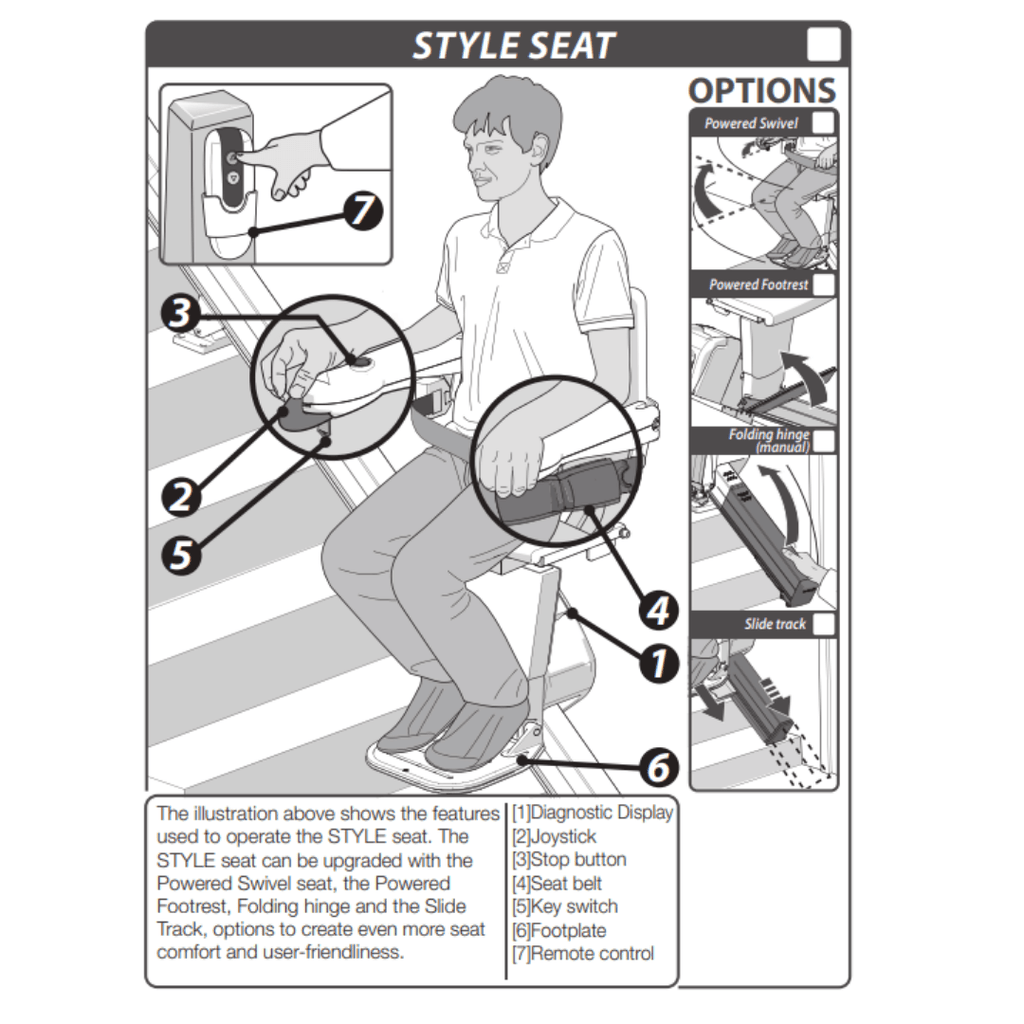 STYLE SEAT

7

3

2

5

4

1

6

OPTIONS

Powered Swivel

Powered Footrest

Folding hinge (manual)

Slide track

The illustration above shows the features used to operate the STYLE seat. The STYLE seat can be upgraded with the Powered Swivel seat, the Powered Footrest, Folding hinge and the Slide Track, options to create even more seat comfort and user-friendliness.

[1]Diagnostic Display
[2]Joystick
[3]Stop button
[4]Seat belt
[5]Key switch
[6]Footplate
[7]Remote control