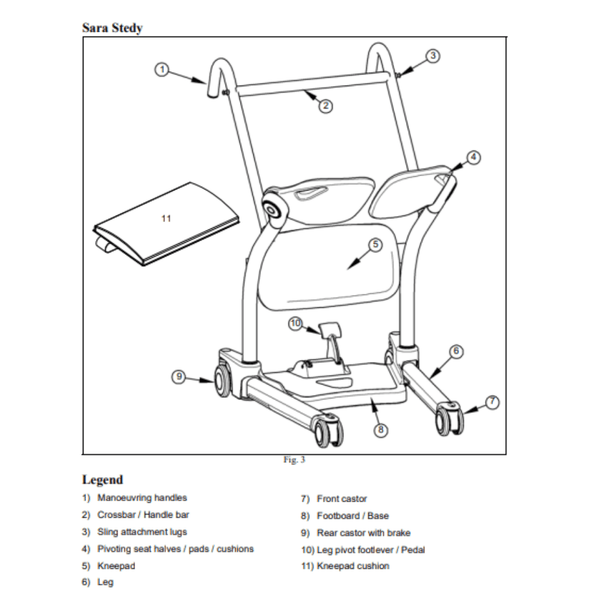 Sara Stedy

1
2
3
4
11
5
10
6
9
7
8

Fig. 3

Legend

1) Manoeuvring handles
2) Crossbar / Handle bar
3) Sling attachment lugs
4) Pivoting seat halves / pads / cushions
5) Kneepad
6) Leg

7) Front castor
8) Footboard / Base
9) Rear castor with brake
10) Leg pivot footlever / Pedal
11) Kneepad cushion